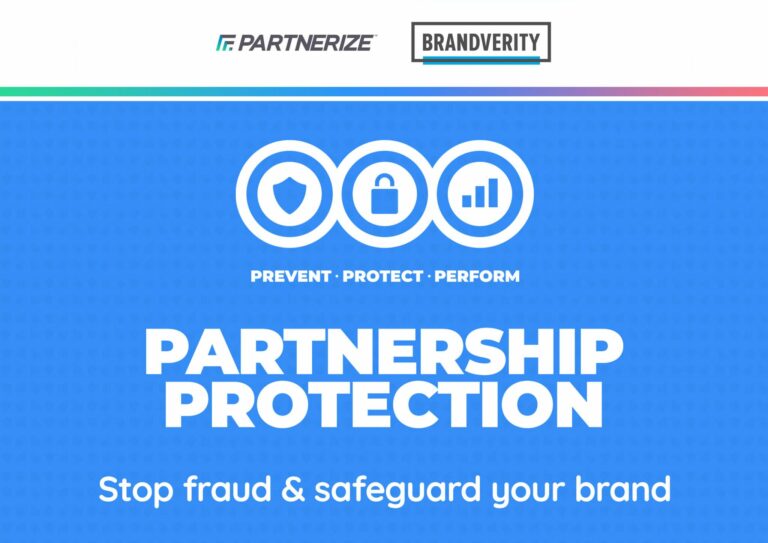 PARTNERIZE

BRANDVERITY

PREVENT · PROTECT · PERFORM

PARTNERSHIP PROTECTION

Stop fraud & safeguard your brand